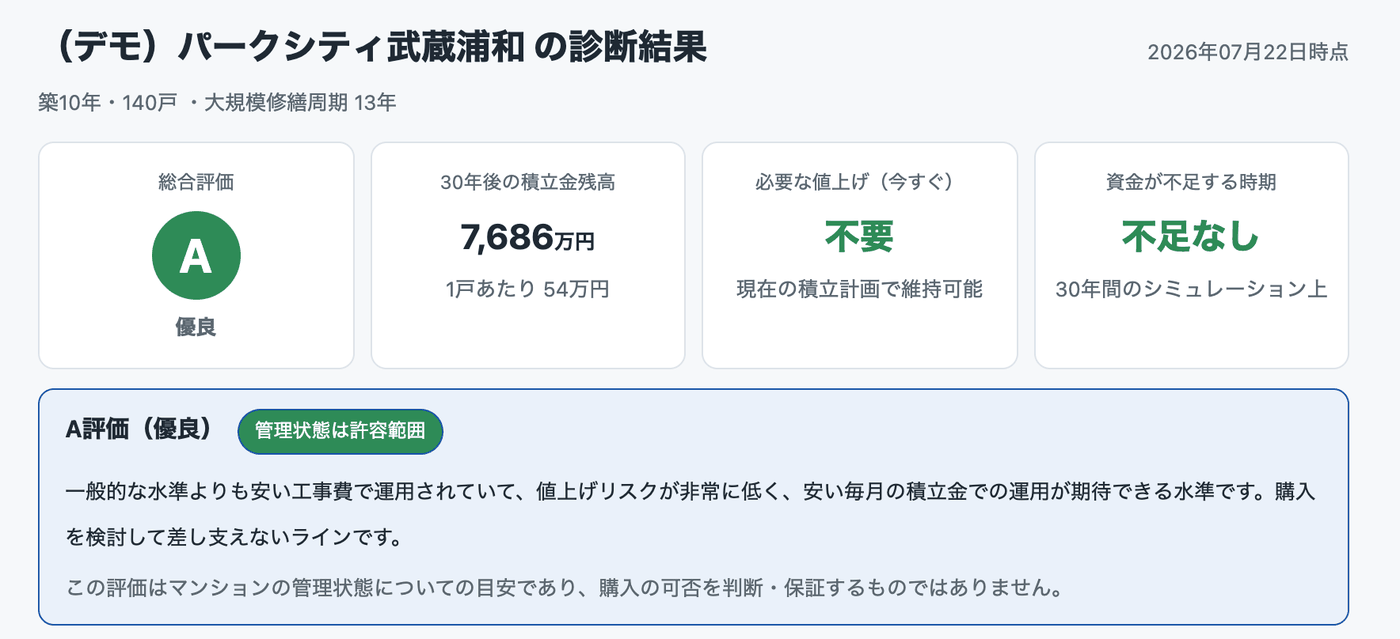 （デモ）パークシティ武蔵浦和 の診断結果

2026年07月22日時点

築10年・140戸 ・大規模修繕周期 13年

総合評価

A

優良

30年後の積立金残高

7,686万円

1戸あたり 54万円

必要な値上げ（今すぐ）

不要

現在の積立計画で維持可能

資金が不足する時期

不足なし

30年間のシミュレーション上

A評価（優良）

管理状態は許容範囲

一般的な水準よりも安い工事費で運用されていて、値上げリスクが非常に低く、安い毎月の積立金での運用が期待できる水準です。購入を検討して差し支えないラインです。

この評価はマンションの管理状態についての目安であり、購入の可否を判断・保証するものではありません。